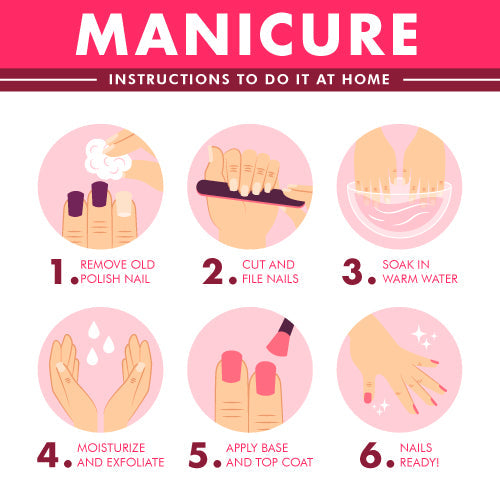 MANICURE
INSTRUCTIONS TO DO IT AT HOME

1. REMOVE OLD POLISH NAIL

2. CUT AND FILE NAILS

3. SOAK IN WARM WATER

4. MOISTURIZE AND EXFOLIATE

5. APPLY BASE AND TOP COAT

6. NAILS READY!