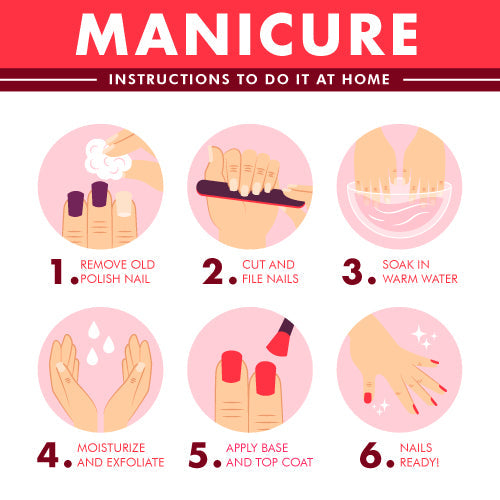 MANICURE

INSTRUCTIONS TO DO IT AT HOME

1. REMOVE OLD POLISH NAIL

2. CUT AND FILE NAILS

3. SOAK IN WARM WATER

4. MOISTURIZE AND EXFOLIATE

5. APPLY BASE AND TOP COAT

6. NAILS READY!